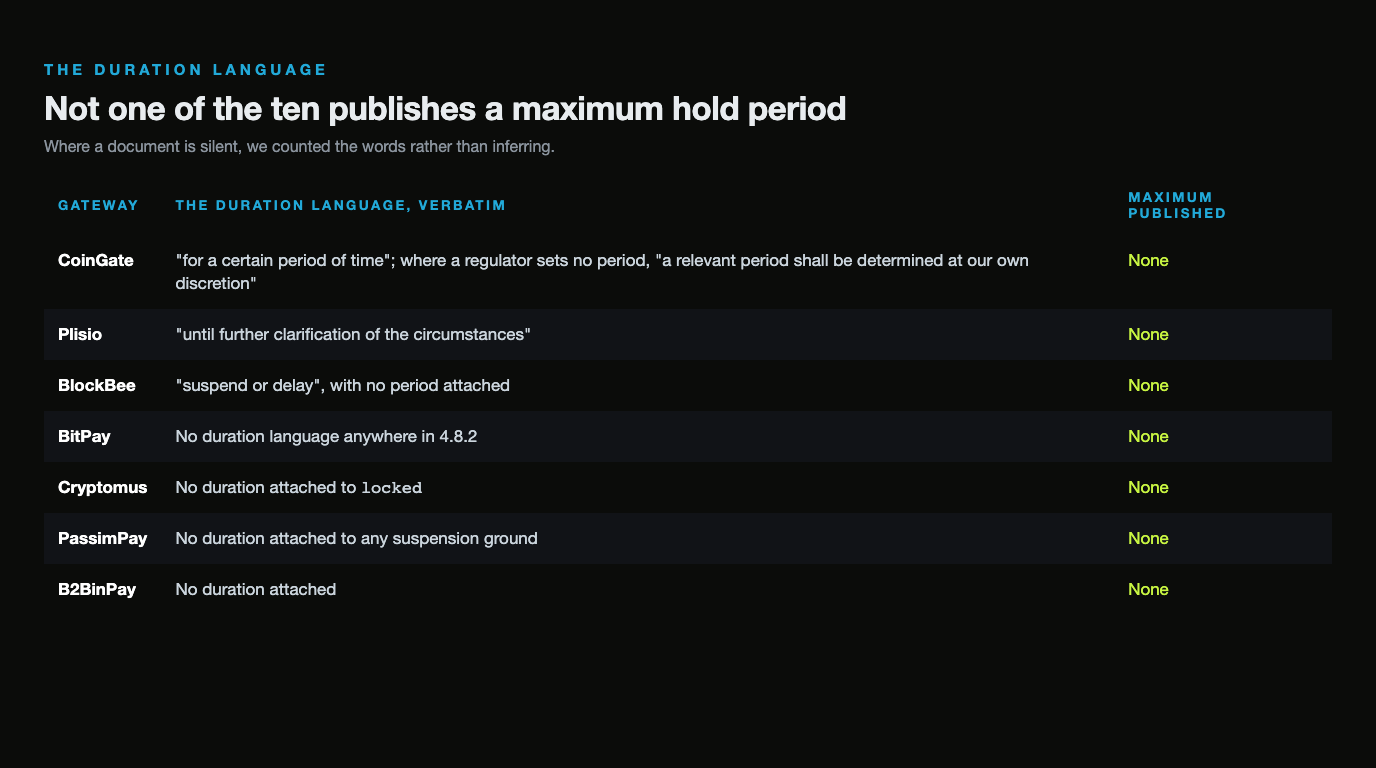 THE DURATION LANGUAGE

Not one of the ten publishes a maximum hold period

Where a document is silent, we counted the words rather than inferring.

| GATEWAY | THE DURATION LANGUAGE, VERBATIM | MAXIMUM PUBLISHED |
|---|---|---|
| CoinGate | "for a certain period of time"; where a regulator sets no period, "a relevant period shall be determined at our own discretion" | None |
| Plisio | "until further clarification of the circumstances" | None |
| BlockBee | "suspend or delay", with no period attached | None |
| BitPay | No duration language anywhere in 4.8.2 | None |
| Cryptomus | No duration attached to locked | None |
| PassimPay | No duration attached to any suspension ground | None |
| B2BinPay | No duration attached | None |