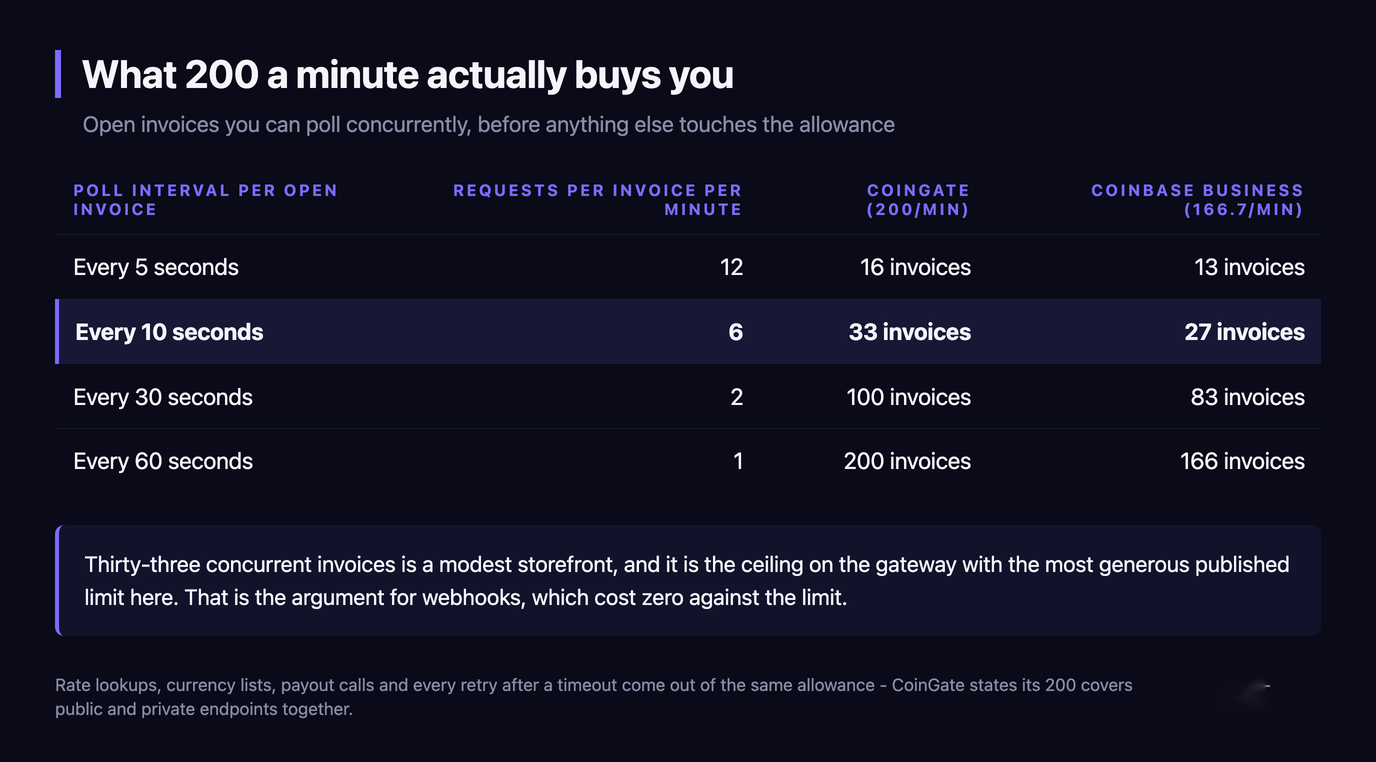 What 200 a minute actually buys you

Open invoices you can poll concurrently, before anything else touches the allowance

| POLL INTERVAL PER OPEN INVOICE | REQUESTS PER INVOICE PER MINUTE | COINGATE (200/MIN) | COINBASE BUSINESS (166.7/MIN) |
|---|---|---|---|
| Every 5 seconds | 12 | 16 invoices | 13 invoices |
| Every 10 seconds | 6 | 33 invoices | 27 invoices |
| Every 30 seconds | 2 | 100 invoices | 83 invoices |
| Every 60 seconds | 1 | 200 invoices | 166 invoices |

Thirty-three concurrent invoices is a modest storefront, and it is the ceiling on the gateway with the most generous published limit here. That is the argument for webhooks, which cost zero against the limit.

Rate lookups, currency lists, payout calls and every retry after a timeout come out of the same allowance - CoinGate states its 200 covers public and private endpoints together.