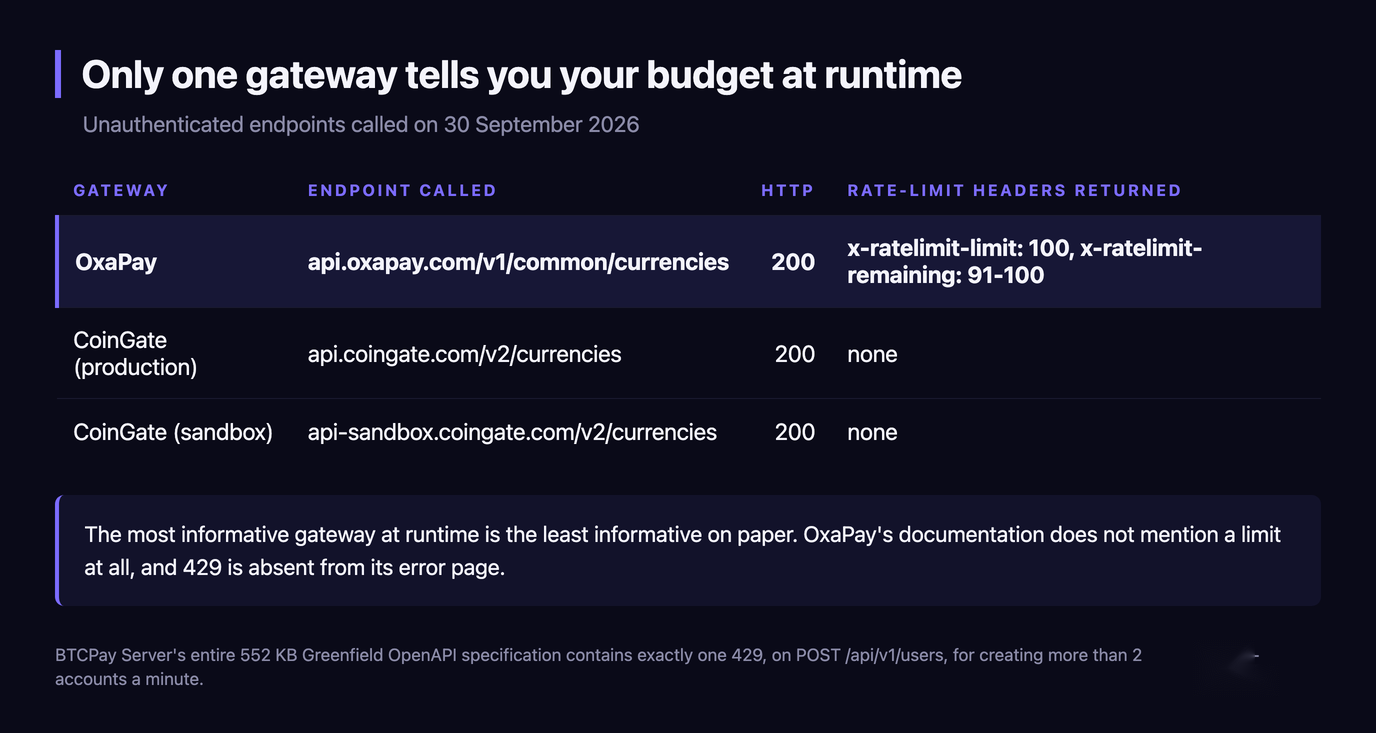 Only one gateway tells you your budget at runtime

Unauthenticated endpoints called on 30 September 2026

| GATEWAY | ENDPOINT CALLED | HTTP | RATE-LIMIT HEADERS RETURNED |
|---|---|---|---|
| OxaPay | api.oxapay.com/v1/common/currencies | 200 | x-ratelimit-limit: 100, x-ratelimit-remaining: 91-100 |
| CoinGate (production) | api.coingate.com/v2/currencies | 200 | none |
| CoinGate (sandbox) | api-sandbox.coingate.com/v2/currencies | 200 | none |

The most informative gateway at runtime is the least informative on paper. OxaPay's documentation does not mention a limit at all, and 429 is absent from its error page.

BTCPay Server's entire 552 KB Greenfield OpenAPI specification contains exactly one 429, on POST /api/v1/users, for creating more than 2 accounts a minute.